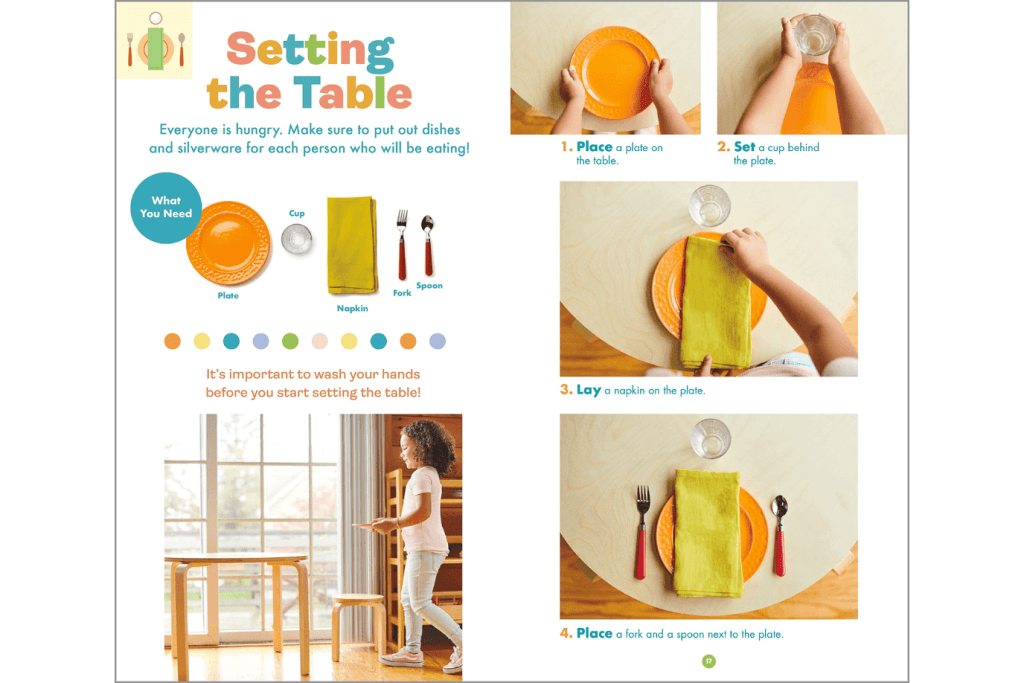 Setting the Table

Everyone is hungry. Make sure to put out dishes and silverware for each person who will be eating!

What You Need

Plate

Cup

Napkin

Fork

Spoon

It's important to wash your hands before you start setting the table!

1. Place a plate on the table.

2. Set a cup behind the plate.

3. Lay a napkin on the plate.

4. Place a fork and a spoon next to the plate.

17