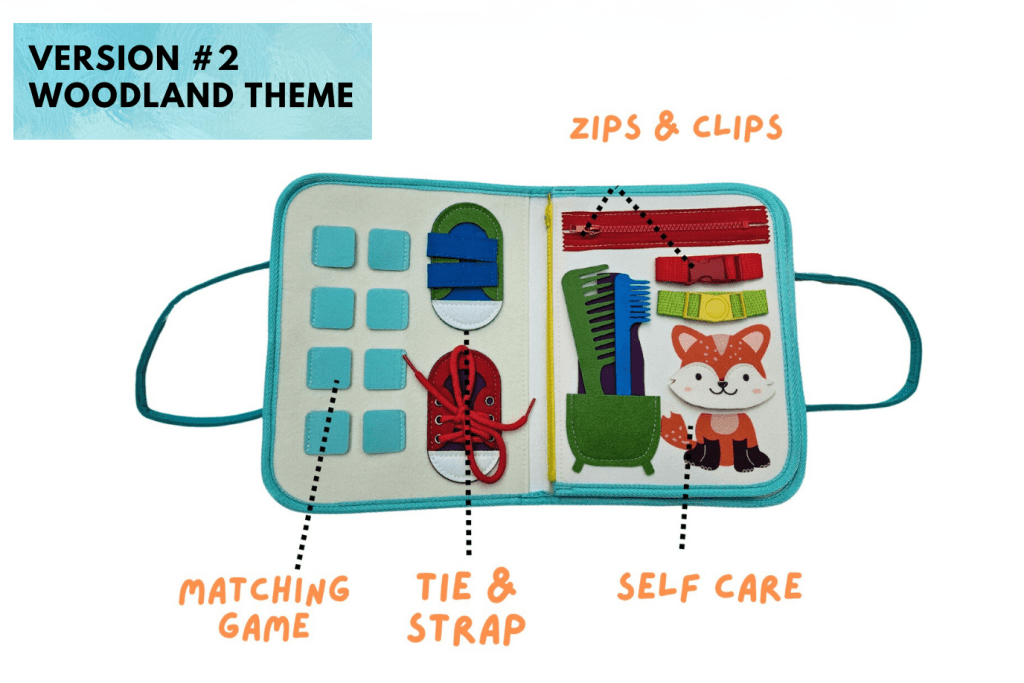 VERSION #2
WOODLAND THEME

ZIPS & CLIPS

MATCHING GAME

TIE & STRAP

SELF CARE