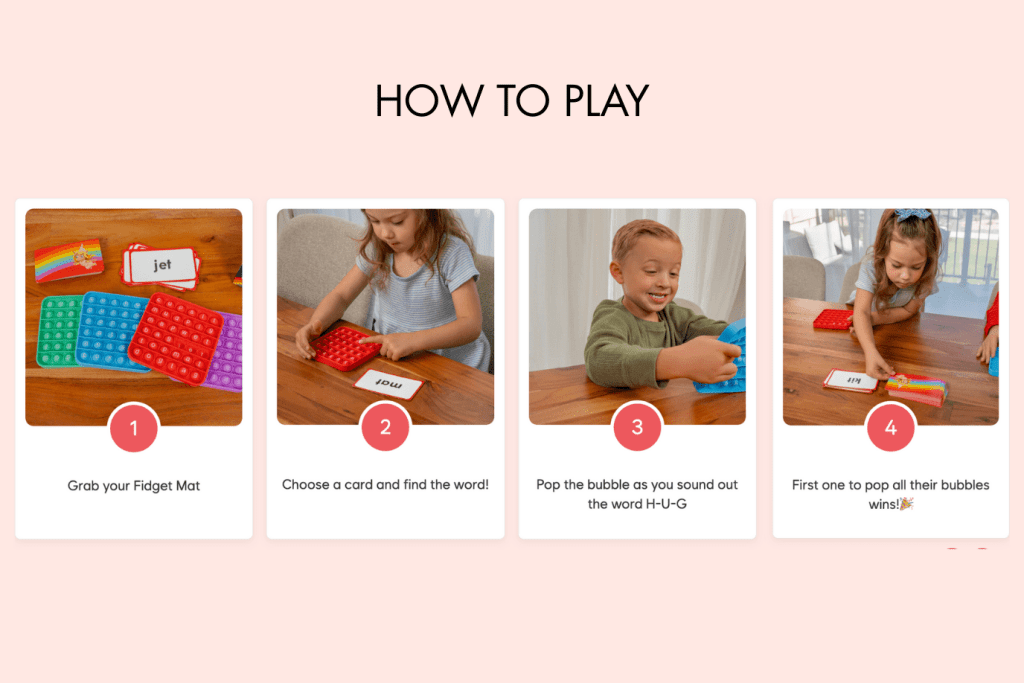 HOW TO PLAY

jet

1

Grab your Fidget Mat

mat

2

Choose a card and find the word!

3

Pop the bubble as you sound out the word H-U-G

kit

4

First one to pop all their bubbles wins!🎉