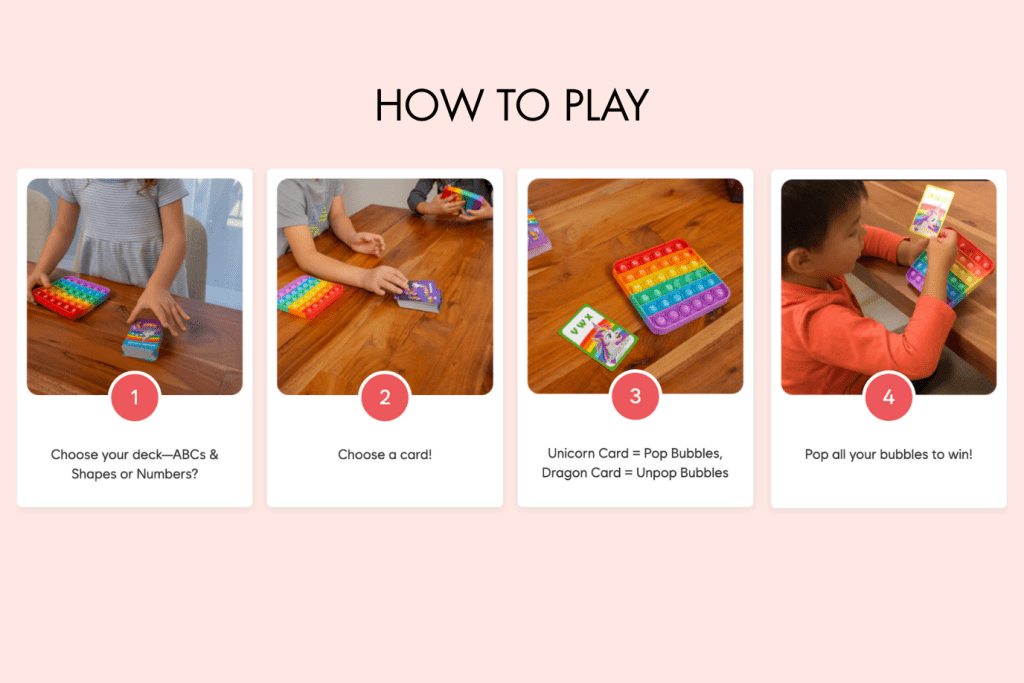 HOW TO PLAY

1

Choose your deck—ABCs & Shapes or Numbers?

2

Choose a card!

V W X

3

Unicorn Card = Pop Bubbles, Dragon Card = Unpop Bubbles

4

Pop all your bubbles to win!