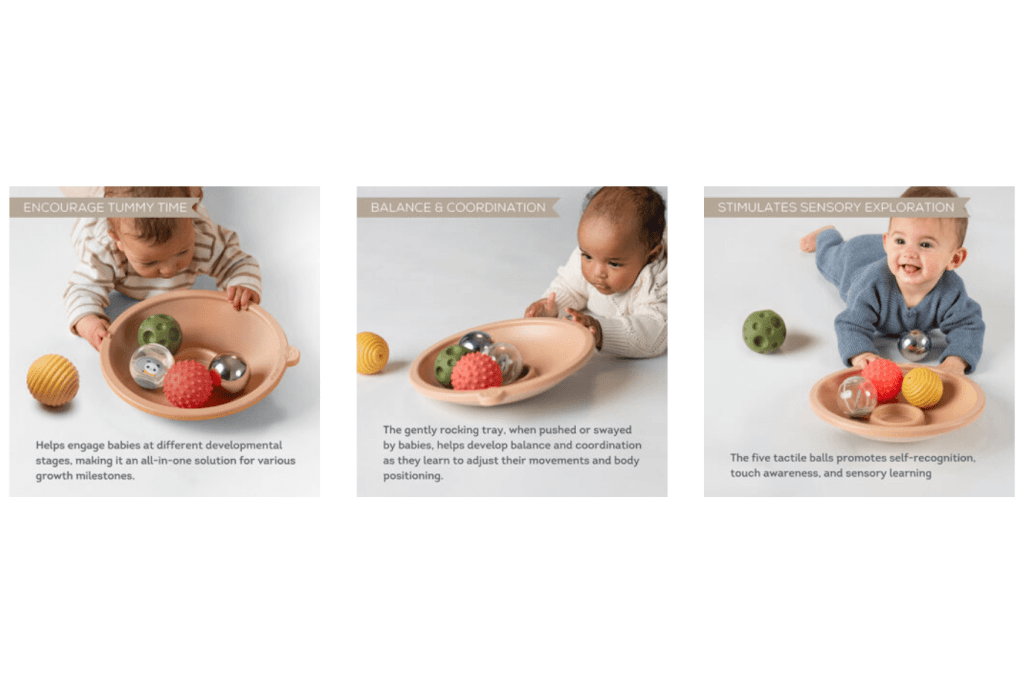 ENCOURAGE TUMMY TIME

Helps engage babies at different developmental stages, making it an all-in-one solution for various growth milestones.

BALANCE & COORDINATION

The gently rocking tray, when pushed or swayed by babies, helps develop balance and coordination as they learn to adjust their movements and body positioning.

STIMULATES SENSORY EXPLORATION

The five tactile balls promotes self-recognition, touch awareness, and sensory learning