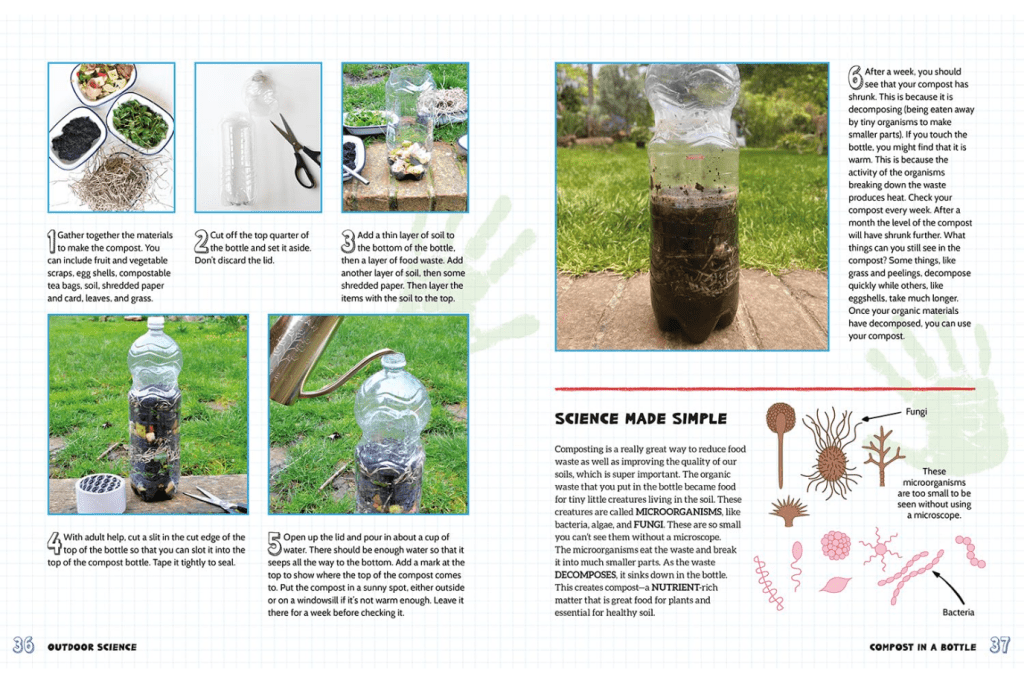 1 Gather together the materials to make the compost. You can include fruit and vegetable scraps, egg shells, compostable tea bags, soil, shredded paper and card, leaves, and grass.

2 Cut off the top quarter of the bottle and set it aside. Don't discard the lid.

3 Add a thin layer of soil to the bottom of the bottle, then a layer of food waste. Add another layer of soil, then some shredded paper. Then layer the items with the soil to the top.

4 With adult help, cut a slit in the cut edge of the top of the bottle so that you can slot it into the top of the compost bottle. Tape it tightly to seal.

5 Open up the lid and pour in about a cup of water. There should be enough water so that it seeps all the way to the bottom. Add a mark at the top to show where the top of the compost comes to. Put the compost in a sunny spot, either outside or on a windowsill if it's not warm enough. Leave it there for a week before checking it.

6 After a week, you should see that your compost has shrunk. This is because it is decomposing (being eaten away by tiny organisms to make smaller parts). If you touch the bottle, you might find that it is warm. This is because the activity of the organisms breaking down the waste produces heat. Check your compost every week. After a month the level of the compost will have shrunk further. What things can you still see in the compost? Some things, like grass and peelings, decompose quickly while others, like eggshells, take much longer. Once your organic materials have decomposed, you can use your compost.

SCIENCE MADE SIMPLE

Composting is a really great way to reduce food waste as well as improving the quality of our soils, which is super important. The organic waste that you put in the bottle became food for tiny little creatures living in the soil. These creatures are called MICROORGANISMS, like bacteria, algae, and FUNGI. These are so small you can't see them without a microscope. The microorganisms eat the waste and break it into much smaller parts. As the waste DECOMPOSES, it sinks down in the bottle. This creates compost—a NUTRIENT-rich matter that is great food for plants and essential for healthy soil.

Fungi

These microorganisms are too small to be seen without using a microscope.

Bacteria

36 OUTDOOR SCIENCE

COMPOST IN A BOTTLE 37