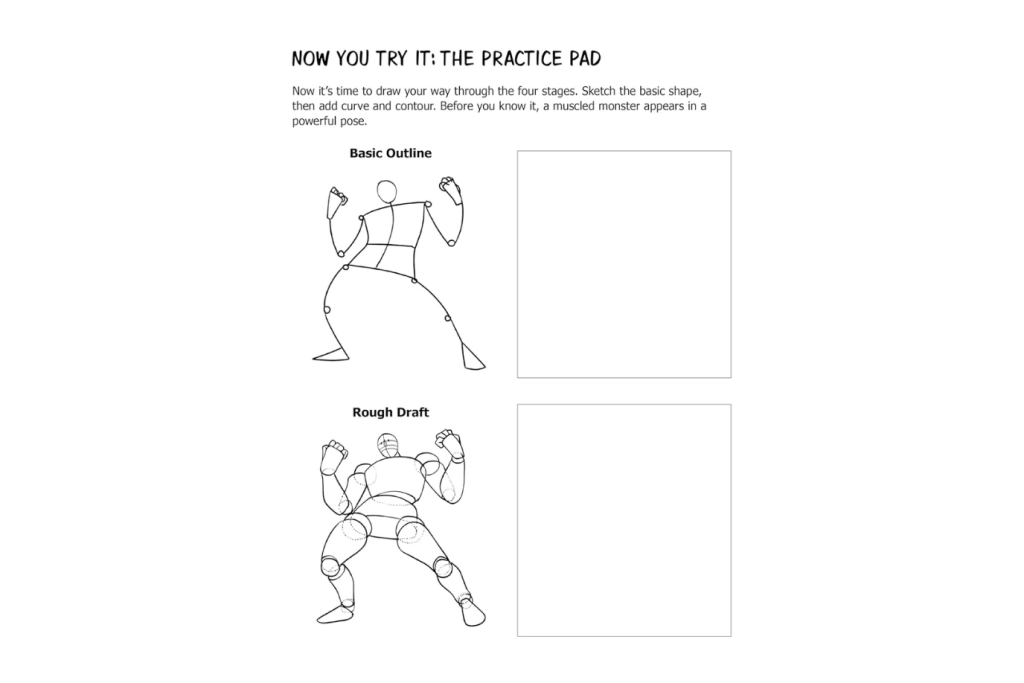 NOW YOU TRY IT: THE PRACTICE PAD

Now it's time to draw your way through the four stages. Sketch the basic shape, then add curve and contour. Before you know it, a muscled monster appears in a powerful pose.

Basic Outline

Rough Draft