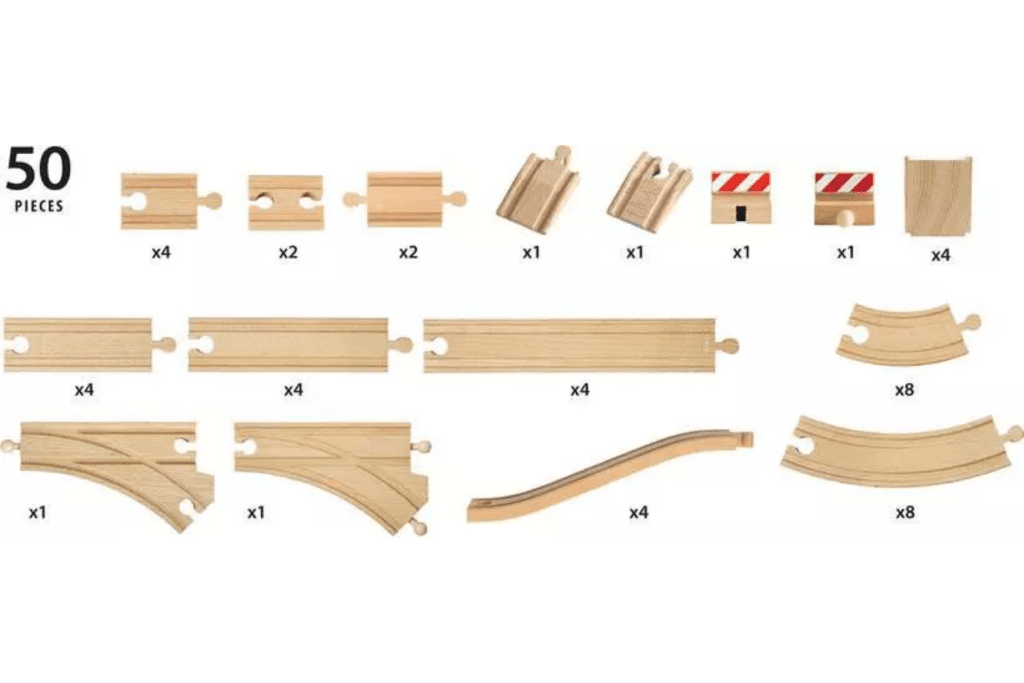 50
PIECES

x4
x2
x2
x1
x1
x1
x1
x4

x4
x4
x4
x8

x1
x1
x4
x8