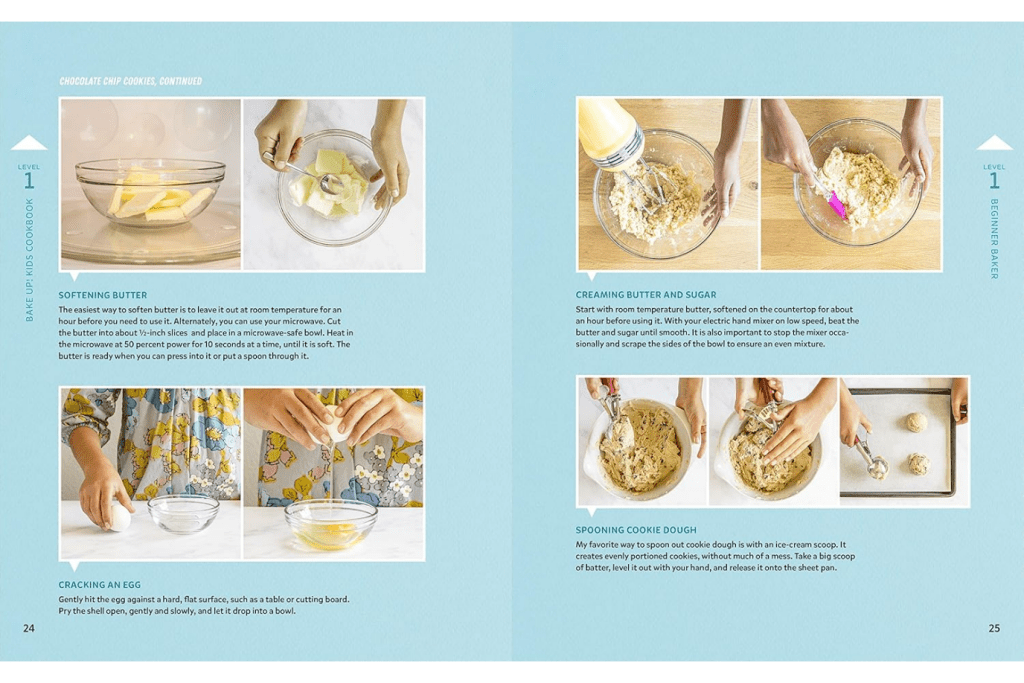 CHOCOLATE CHIP COOKIES, CONTINUED

LEVEL
1
BAKE UP! KIDS COOKBOOK

SOFTENING BUTTER
The easiest way to soften butter is to leave it out at room temperature for an hour before you need to use it. Alternately, you can use your microwave. Cut the butter into about ½-inch slices and place in a microwave-safe bowl. Heat in the microwave at 50 percent power for 10 seconds at a time, until it is soft. The butter is ready when you can press into it or put a spoon through it.

CRACKING AN EGG
Gently hit the egg against a hard, flat surface, such as a table or cutting board. Pry the shell open, gently and slowly, and let it drop into a bowl.

24

LEVEL
1
BEGINNER BAKER

CREAMING BUTTER AND SUGAR
Start with room temperature butter, softened on the countertop for about an hour before using it. With your electric hand mixer on low speed, beat the butter and sugar until smooth. It is also important to stop the mixer occasionally and scrape the sides of the bowl to ensure an even mixture.

SPOONING COOKIE DOUGH
My favorite way to spoon out cookie dough is with an ice-cream scoop. It creates evenly portioned cookies, without much of a mess. Take a big scoop of batter, level it out with your hand, and release it onto the sheet pan.

25