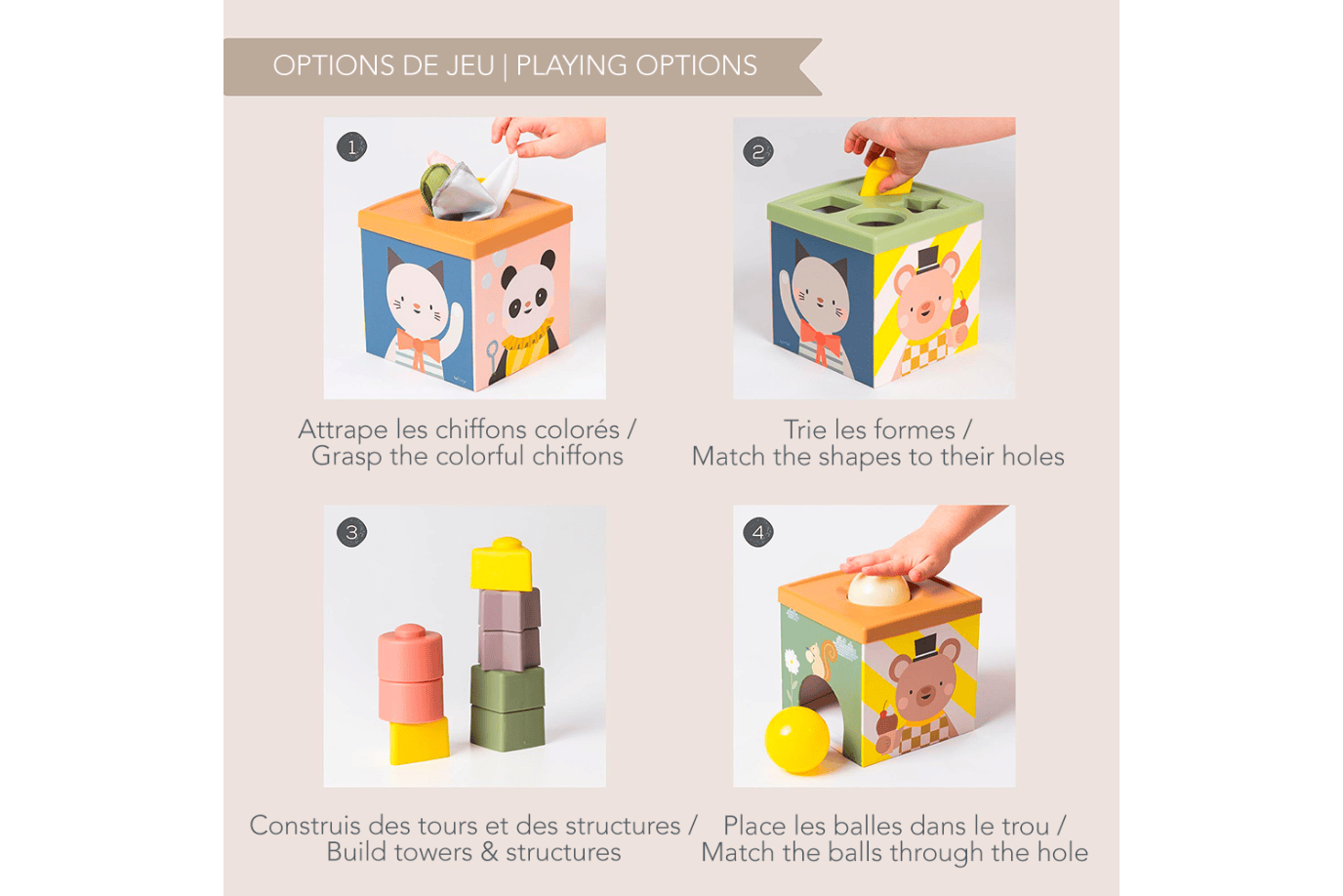 OPTIONS DE JEU | PLAYING OPTIONS

1

Attrape les chiffons colorés / Grasp the colorful chiffons

2

Trie les formes / Match the shapes to their holes

3

Construis des tours et des structures / Build towers & structures

4

Place les balles dans le trou / Match the balls through the hole