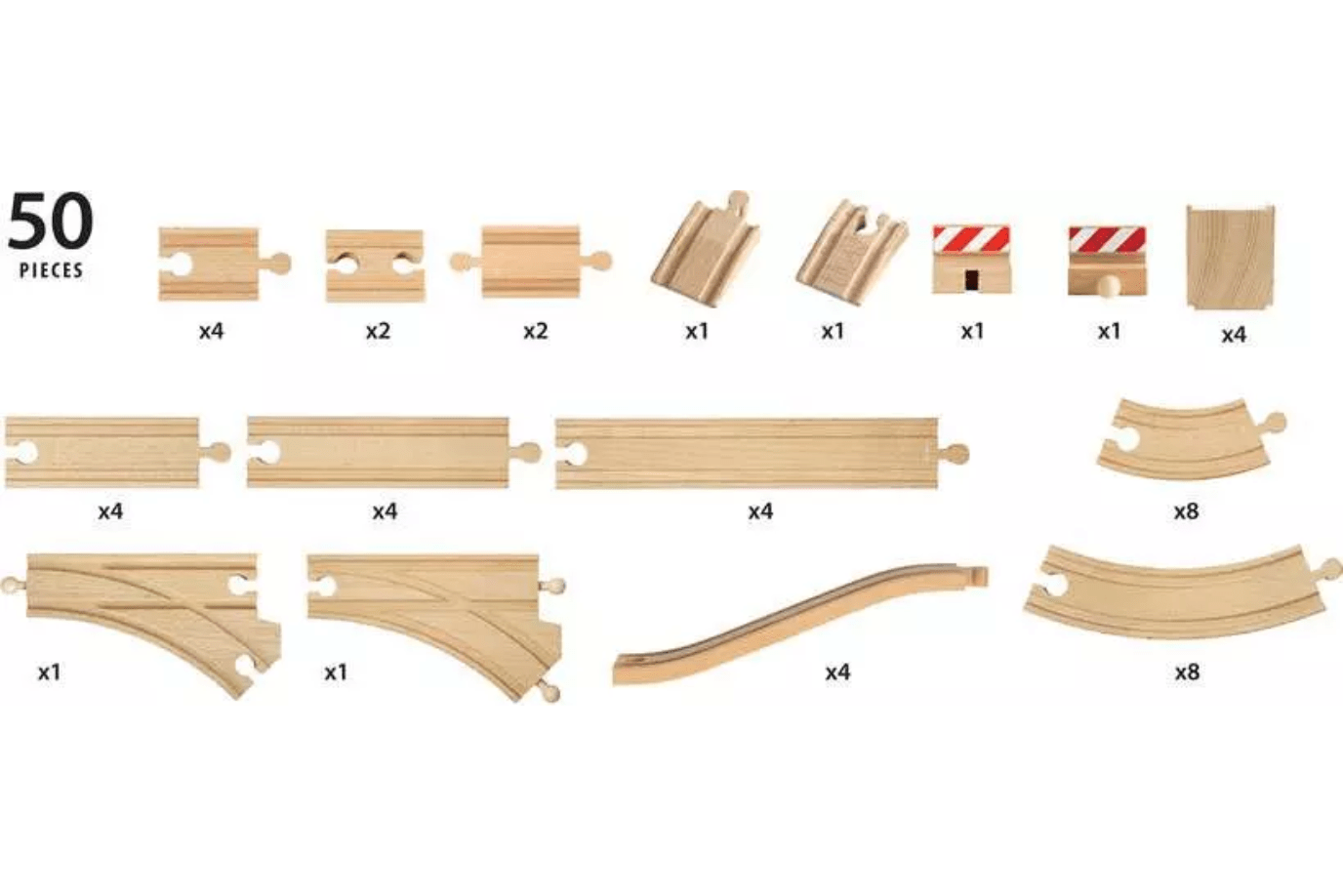 50
PIECES

x4 x2 x2 x1 x1 x1 x1 x4

x4 x4 x4 x8

x1 x1 x4 x8