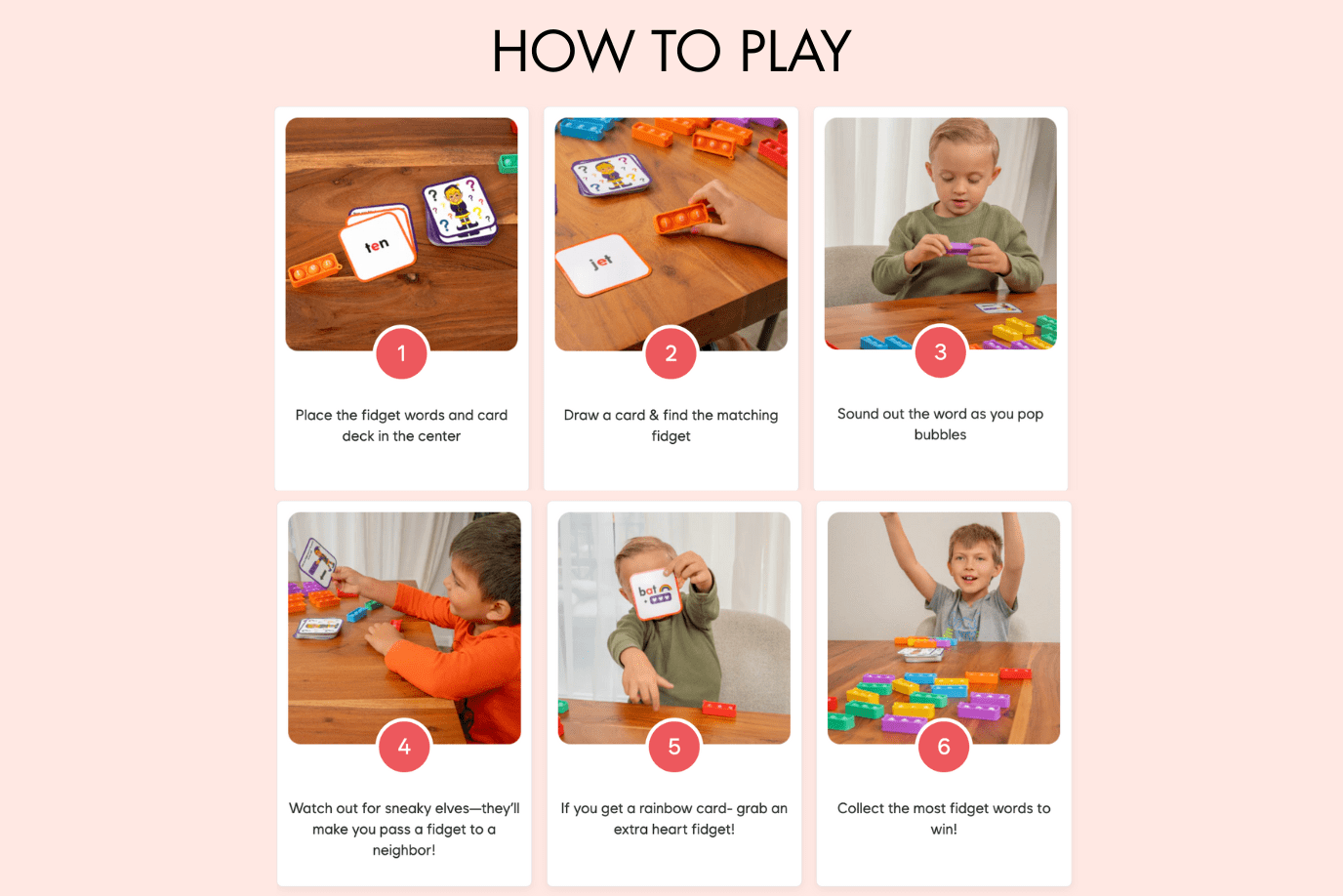 HOW TO PLAY

ten

1

Place the fidget words and card deck in the center

jet

2

Draw a card & find the matching fidget

3

Sound out the word as you pop bubbles

4

Watch out for sneaky elves—they'll make you pass a fidget to a neighbor!

bat

5

If you get a rainbow card- grab an extra heart fidget!

6

Collect the most fidget words to win!